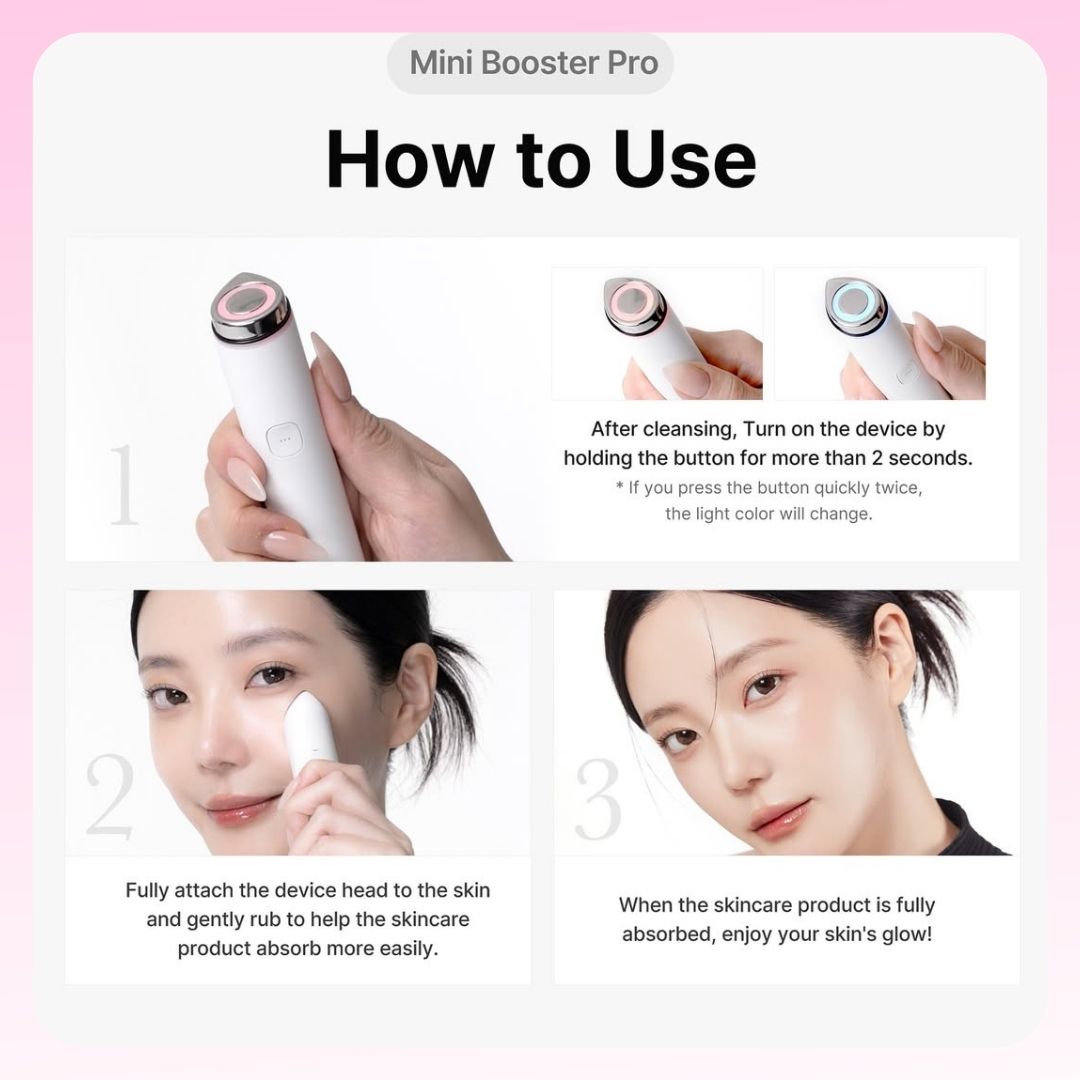 Mini Booster Pro

How to Use

1

After cleansing, Turn on the device by holding the button for more than 2 seconds.

* If you press the button quickly twice, the light color will change.

2

Fully attach the device head to the skin and gently rub to help the skincare product absorb more easily.

3

When the skincare product is fully absorbed, enjoy your skin's glow!