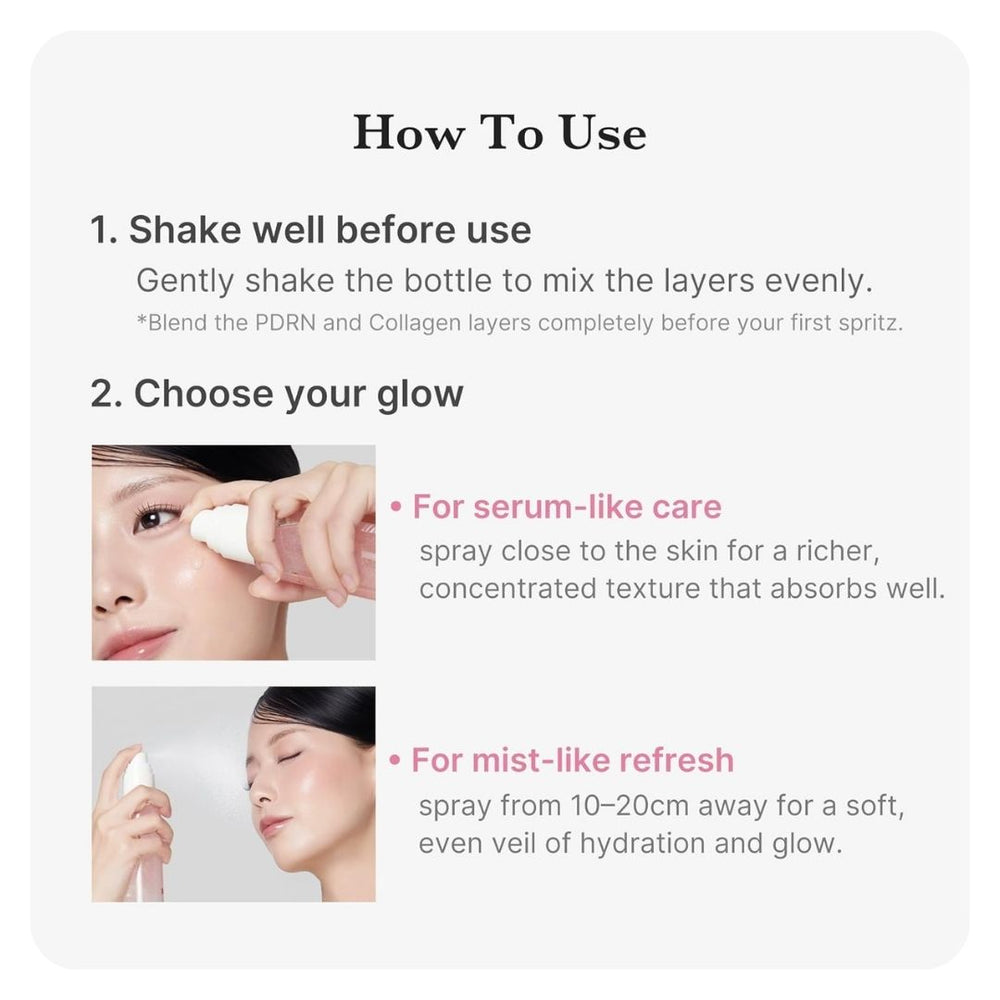 How To Use

1. Shake well before use
Gently shake the bottle to mix the layers evenly.
*Blend the PDRN and Collagen layers completely before your first spritz.

2. Choose your glow

• For serum-like care
spray close to the skin for a richer, concentrated texture that absorbs well.

• For mist-like refresh
spray from 10–20cm away for a soft, even veil of hydration and glow.