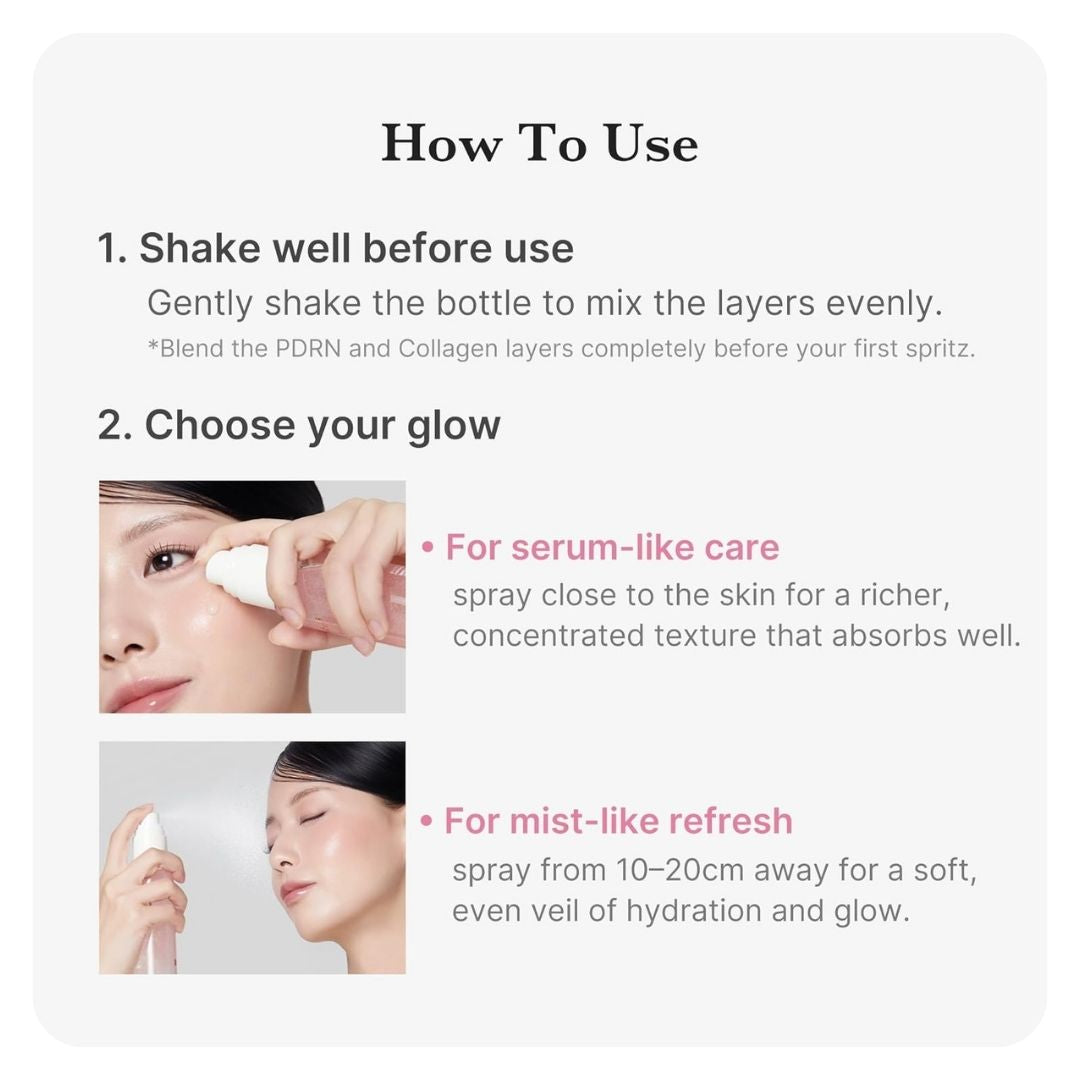 How To Use

1. Shake well before use

Gently shake the bottle to mix the layers evenly.

*Blend the PDRN and Collagen layers completely before your first spritz.

2. Choose your glow

• For serum-like care

spray close to the skin for a richer, concentrated texture that absorbs well.

• For mist-like refresh

spray from 10–20cm away for a soft, even veil of hydration and glow.