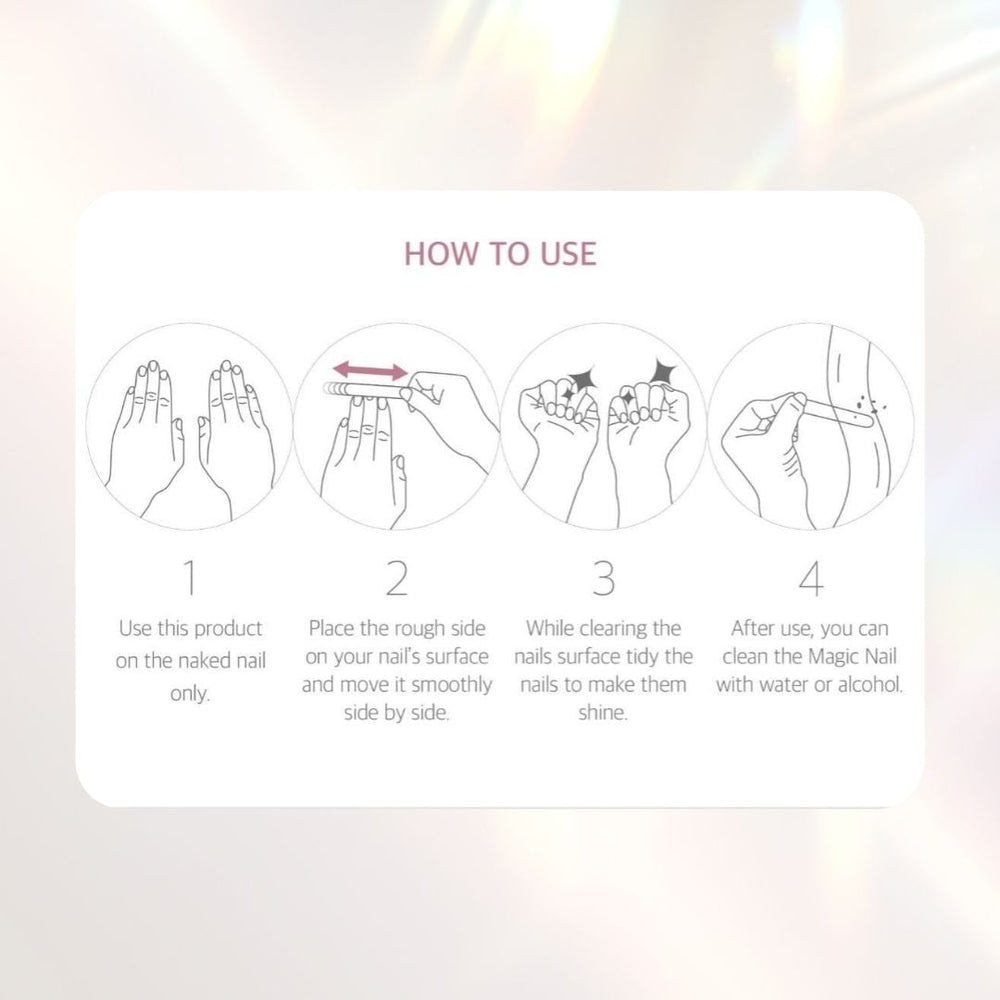 HOW TO USE

1

Use this product on the naked nail only.

2

Place the rough side on your nail's surface and move it smoothly side by side.

3

While clearing the nails surface tidy the nails to make them shine.

4

After use, you can clean the Magic Nail with water or alcohol.