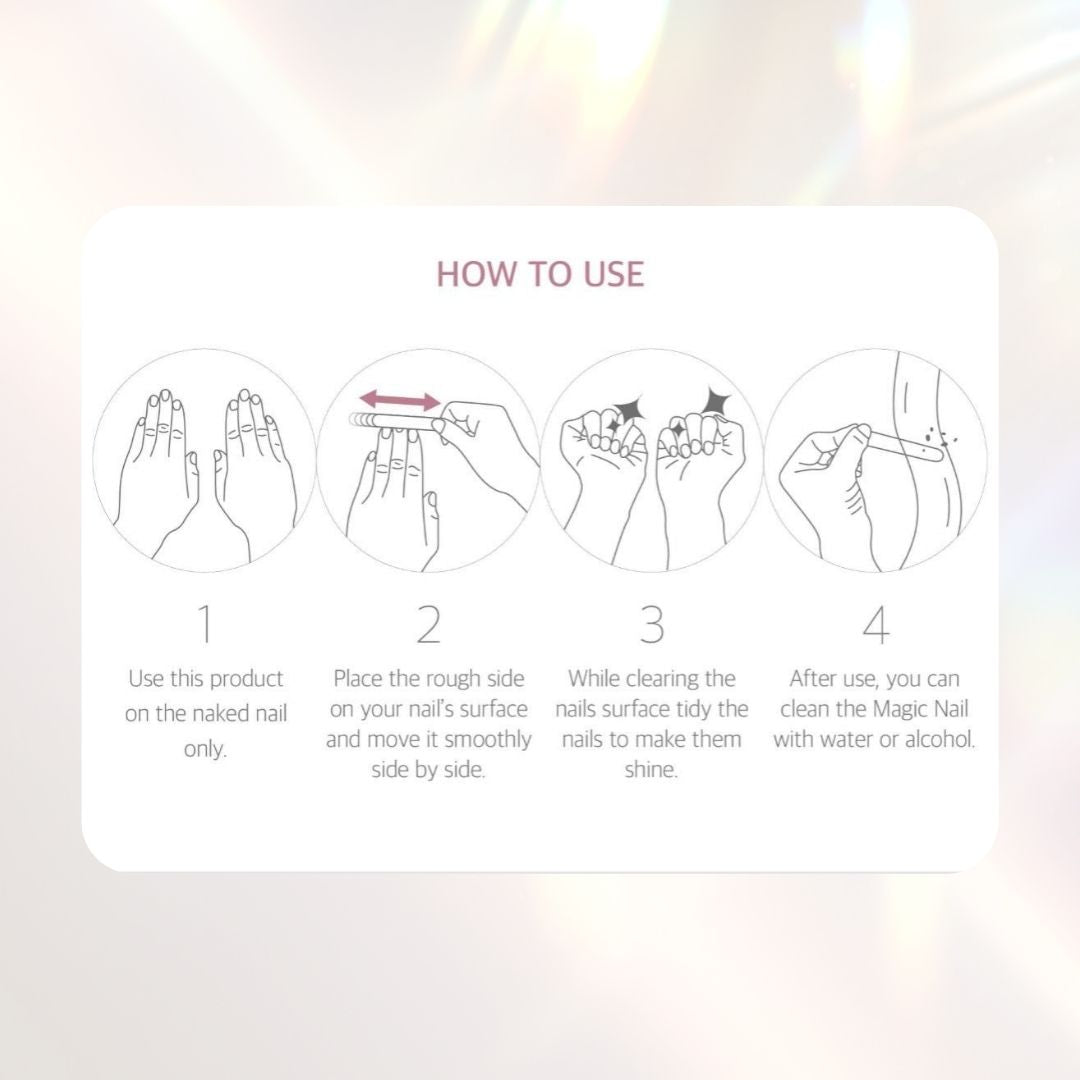 HOW TO USE

1
Use this product on the naked nail only.

2
Place the rough side on your nail's surface and move it smoothly side by side.

3
While clearing the nails surface tidy the nails to make them shine.

4
After use, you can clean the Magic Nail with water or alcohol.