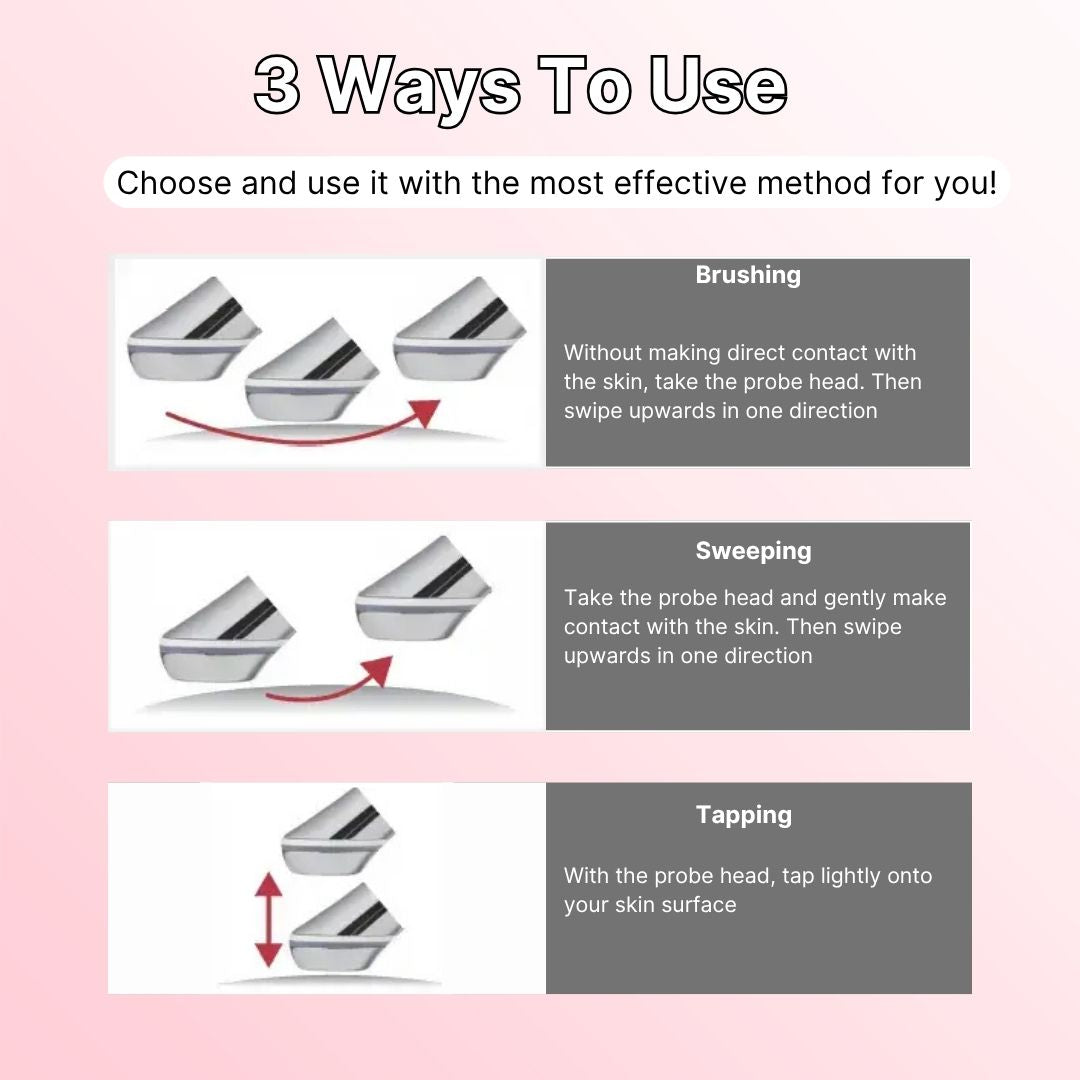 3 Ways To Use

Choose and use it with the most effective method for you!

Brushing

Without making direct contact with the skin, take the probe head. Then swipe upwards in one direction

Sweeping

Take the probe head and gently make contact with the skin. Then swipe upwards in one direction

Tapping

With the probe head, tap lightly onto your skin surface